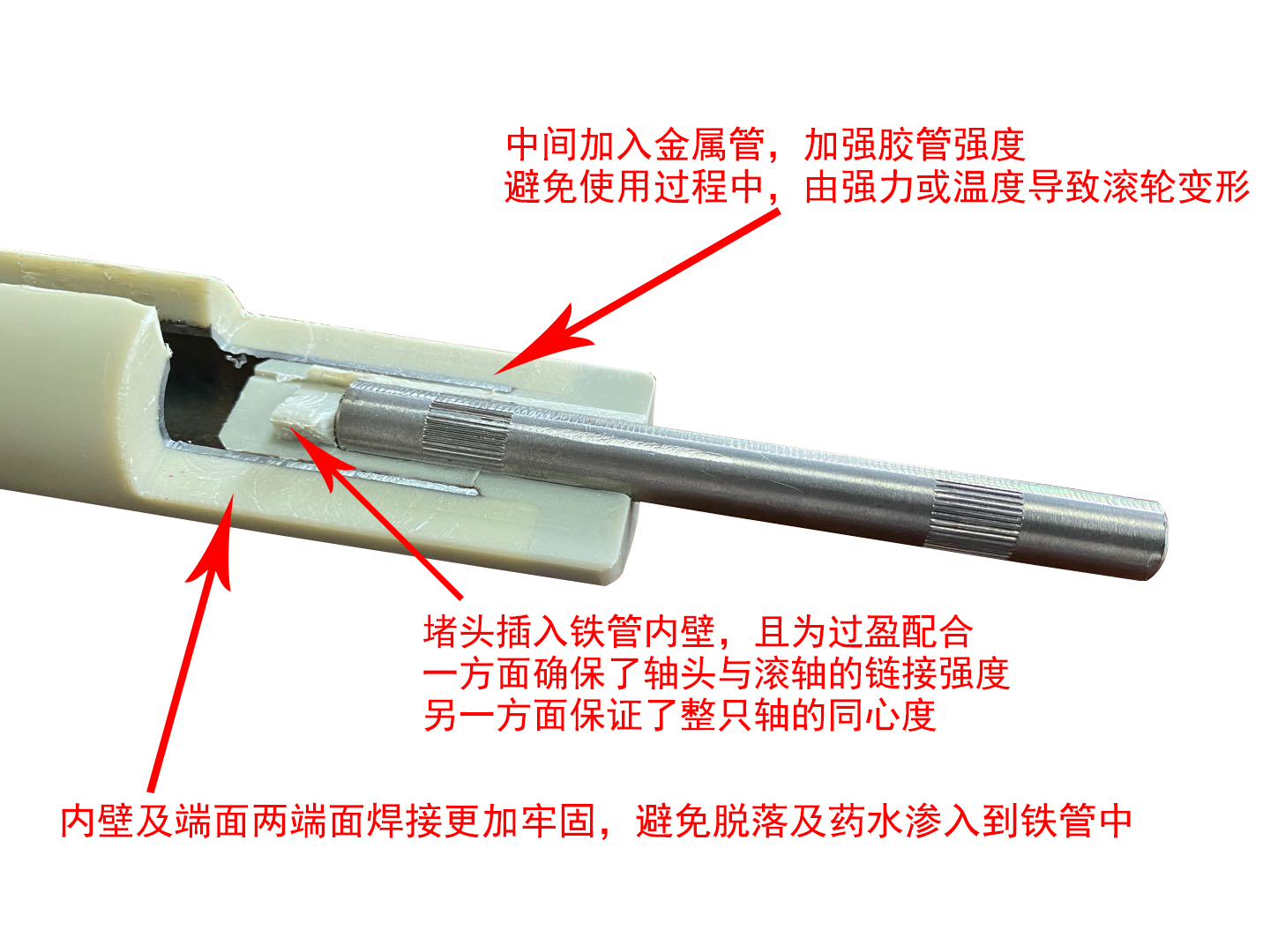 中间加入金属管，加强胶管强度
避免使用过程中，由强力或温度导致滚轮变形

堵头插入铁管内壁，且为过盈配合
一方面确保了轴头与滚轴的链接强度
另一方面保证了整只轴的同心度

内壁及端面两端面焊接更加牢固，避免脱落及药水渗入到铁管中